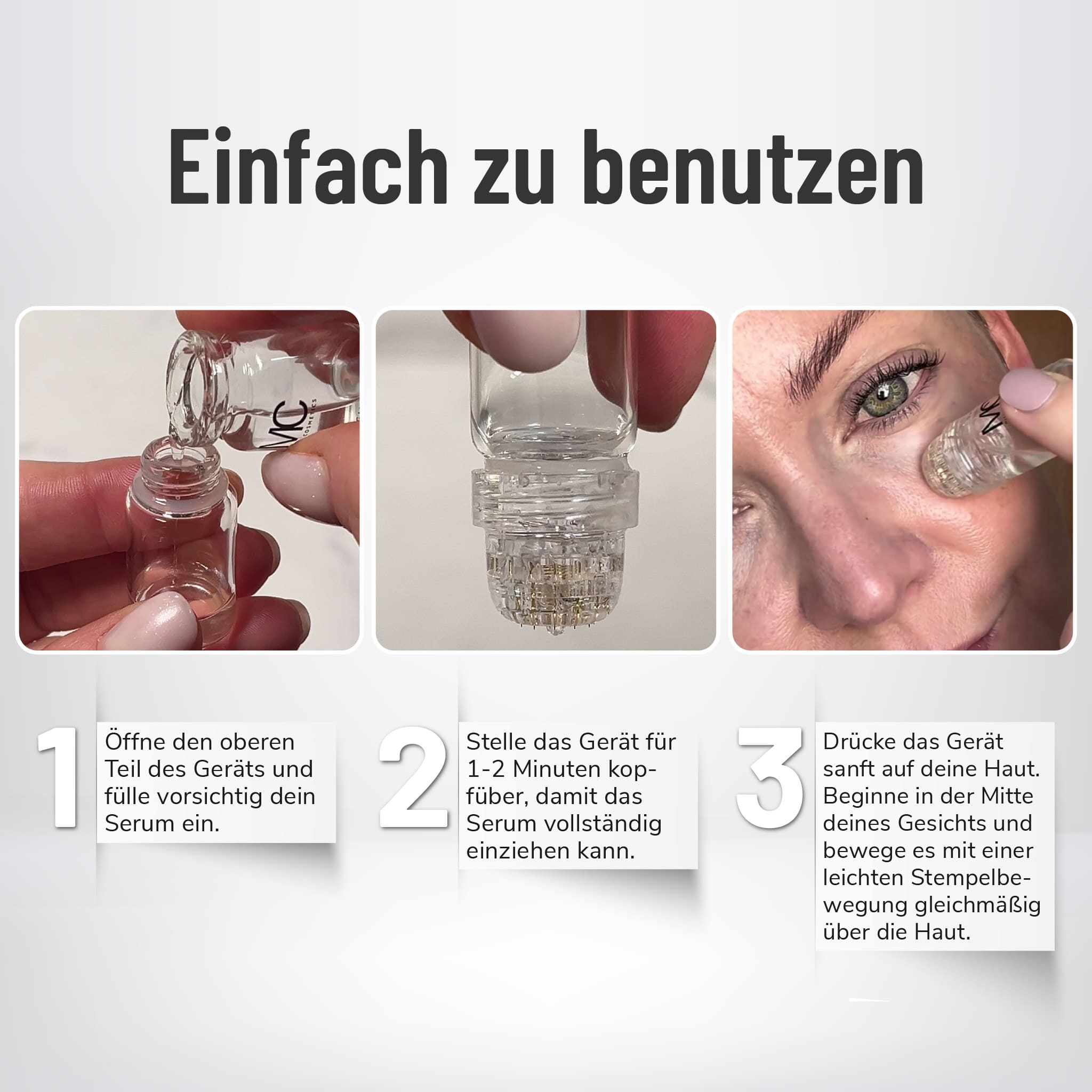 Einfach zu benutzen

MC COSMETICS

MC

1 Öffne den oberen Teil des Geräts und fülle vorsichtig dein Serum ein.

2 Stelle das Gerät für 1-2 Minuten kopfüber, damit das Serum vollständig einziehen kann.

3 Drücke das Gerät sanft auf deine Haut. Beginne in der Mitte deines Gesichts und bewege es mit einer leichten Stempelbewegung gleichmäßig über die Haut.