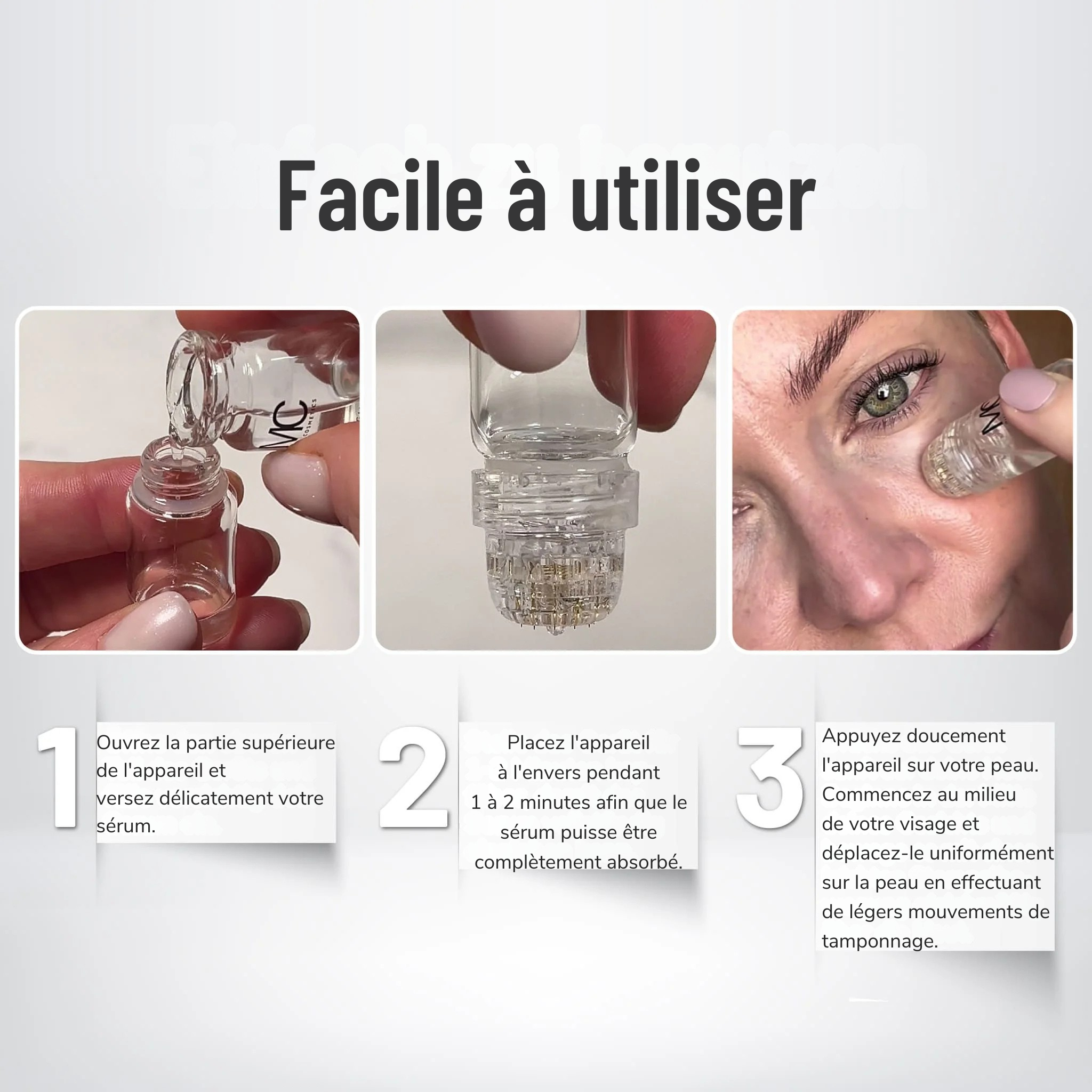 Facile à utiliser

MC COSMETICS

MC

1 Ouvrez la partie supérieure de l'appareil et versez délicatement votre sérum.

2 Placez l'appareil à l'envers pendant 1 à 2 minutes afin que le sérum puisse être complètement absorbé.

3 Appuyez doucement l'appareil sur votre peau. Commencez au milieu de votre visage et déplacez-le uniformément sur la peau en effectuant de légers mouvements de tamponnage.